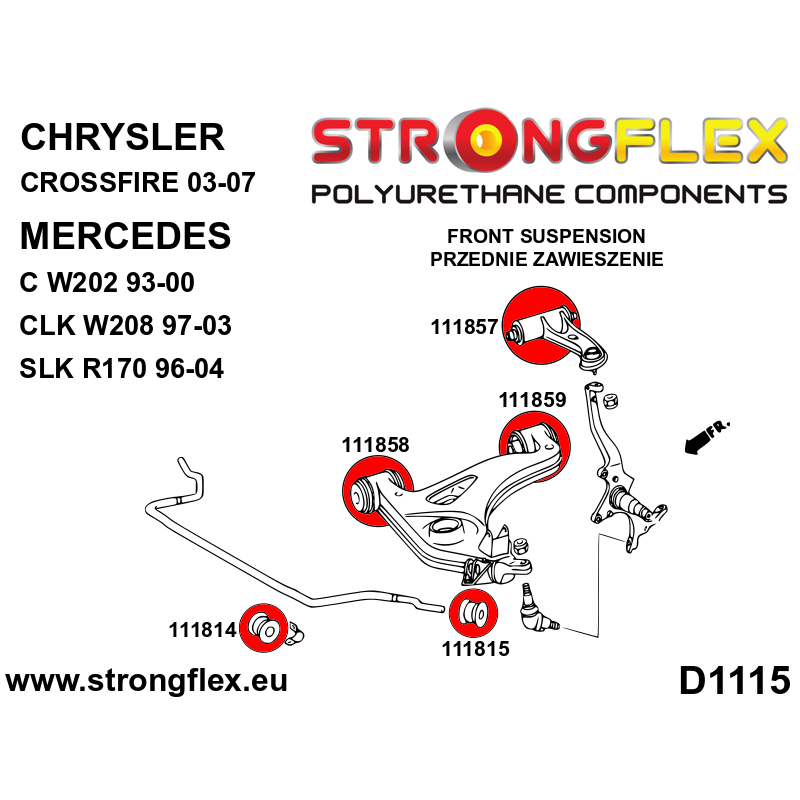 CHRYSLER
CROSSFIRE 03-07

MERCEDES
C W202 93-00
CLK W208 97-03
SLK R170 96-04

STRONGFLEX
POLYURETHANE COMPONENTS

FRONT SUSPENSION
PRZEDNIE ZAWIESZENIE

111857
111859
111858
FR.
111814
111815

www.strongflex.eu

D1115