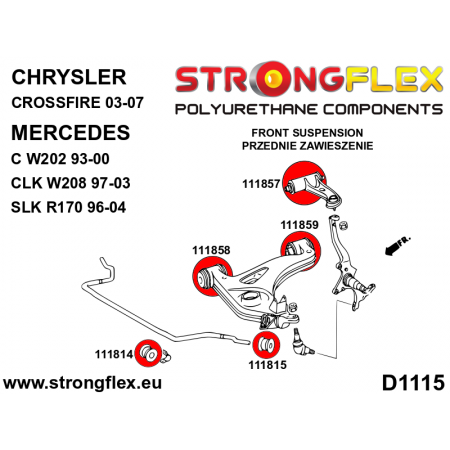 CHRYSLER
CROSSFIRE 03-07

MERCEDES
C W202 93-00
CLK W208 97-03
SLK R170 96-04

STRONGFLEX
POLYURETHANE COMPONENTS

FRONT SUSPENSION
PRZEDNIE ZAWIESZENIE

111857
111859
111858
FR.
111814
111815

www.strongflex.eu

D1115