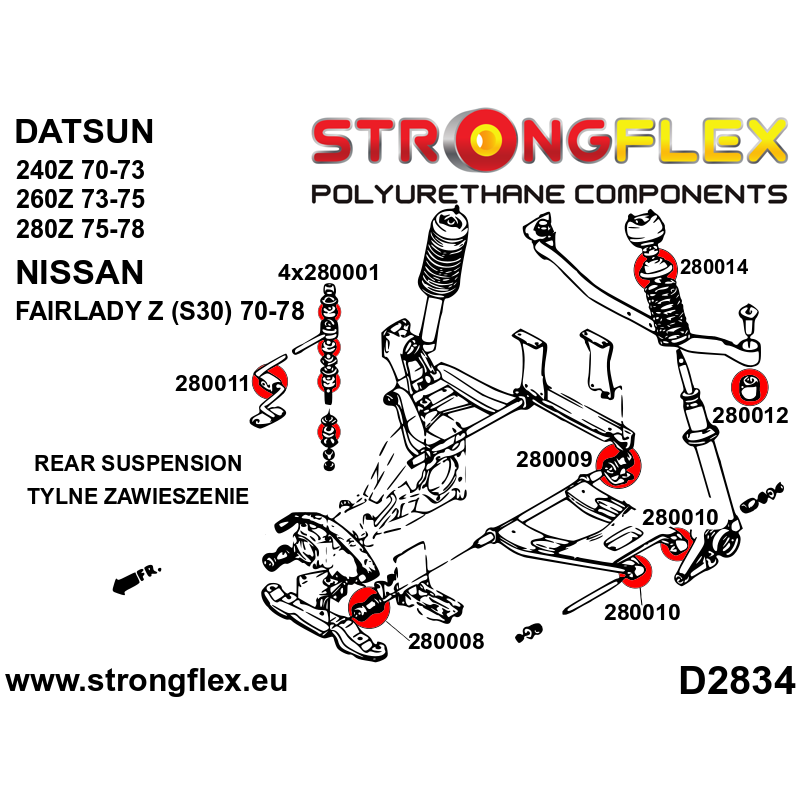 DATSUN
240Z 70-73
260Z 73-75
280Z 75-78

NISSAN
FAIRLADY Z (S30) 70-78

STRONGFLEX
POLYURETHANE COMPONENTS

4x280001
280014
280011
280012
REAR SUSPENSION
TYLNE ZAWIESZENIE
280009
280010
FR.
280010
280008

www.strongflex.eu
D2834