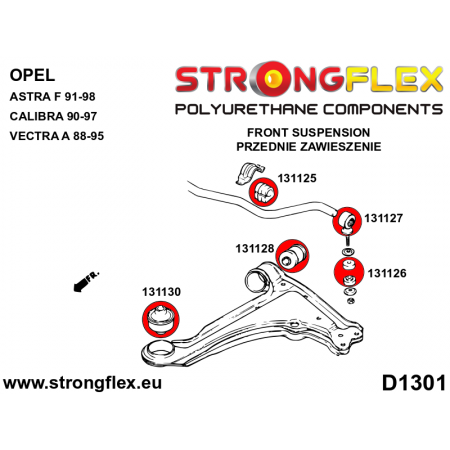 OPEL
ASTRA F 91-98
CALIBRA 90-97
VECTRA A 88-95

STRONGFLEX
POLYURETHANE COMPONENTS

FRONT SUSPENSION
PRZEDNIE ZAWIESZENIE

131125
131127
131128
131126
FR.
131130

www.strongflex.eu

D1301