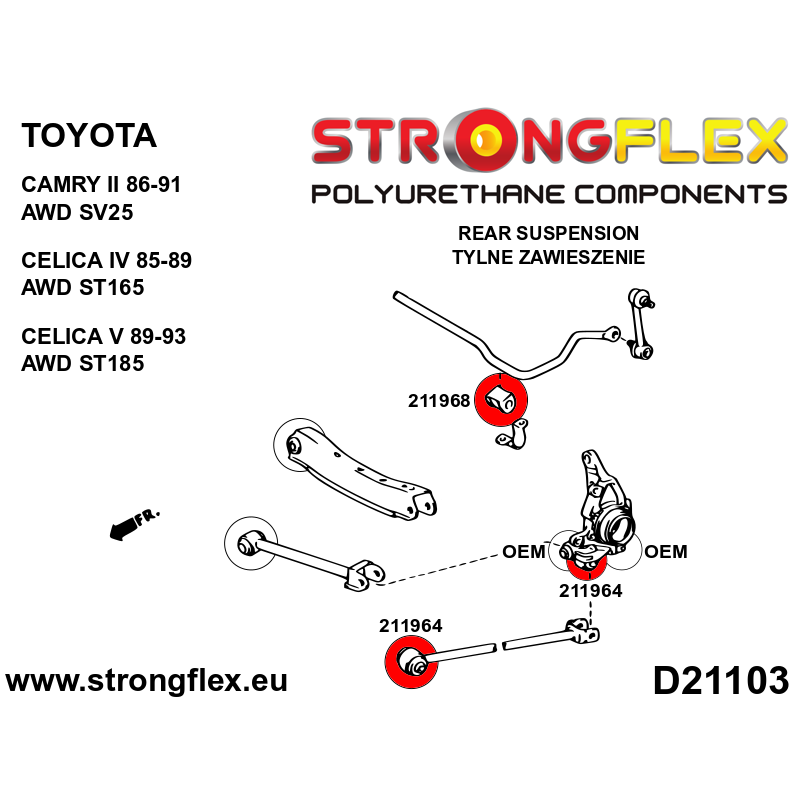 TOYOTA

CAMRY II 86-91
AWD SV25

CELICA IV 85-89
AWD ST165

CELICA V 89-93
AWD ST185

STRONGFLEX
POLYURETHANE COMPONENTS

REAR SUSPENSION
TYLNE ZAWIESZENIE

211968

FR.

OEM

OEM

211964

211964

www.strongflex.eu

D21103